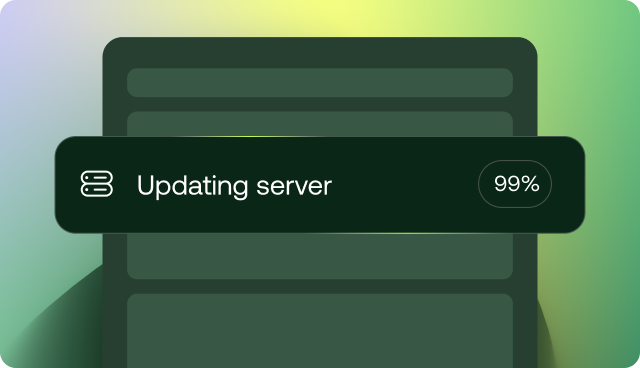 Updating server

99%